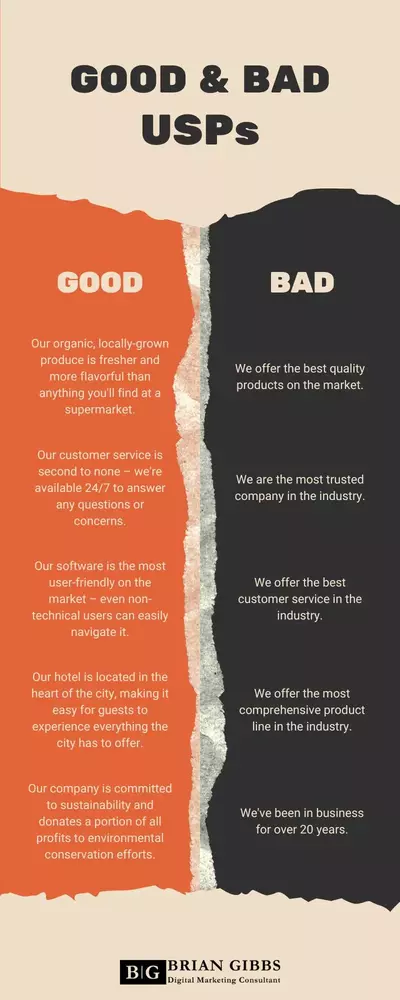 GOOD & BAD USPs

GOOD

Our organic, locally-grown produce is fresher and more flavorful than anything you'll find at a supermarket.

Our customer service is second to none – we're available 24/7 to answer any questions or concerns.

Our software is the most user-friendly on the market – even non-technical users can easily navigate it.

Our hotel is located in the heart of the city, making it easy for guests to experience everything the city has to offer.

Our company is committed to sustainability and donates a portion of all profits to environmental conservation efforts.

BAD

We offer the best quality products on the market.

We are the most trusted company in the industry.

We offer the best customer service in the industry.

We offer the most comprehensive product line in the industry.

We've been in business for over 20 years.

B|G BRIAN GIBBS
Digital Marketing Consultant